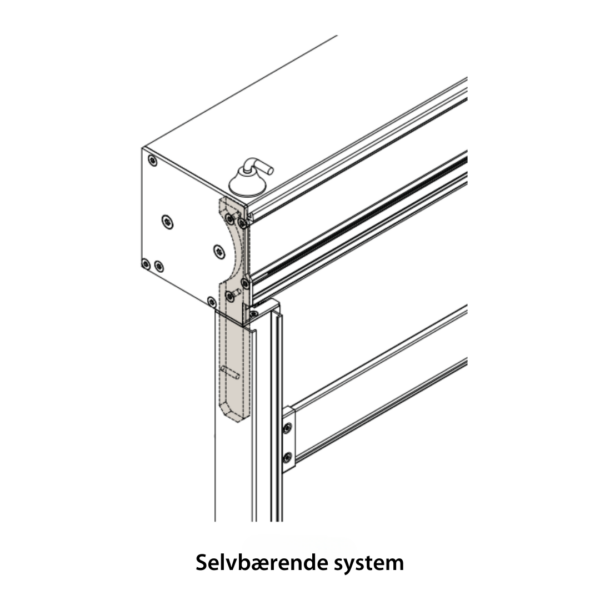 Selvbærende system